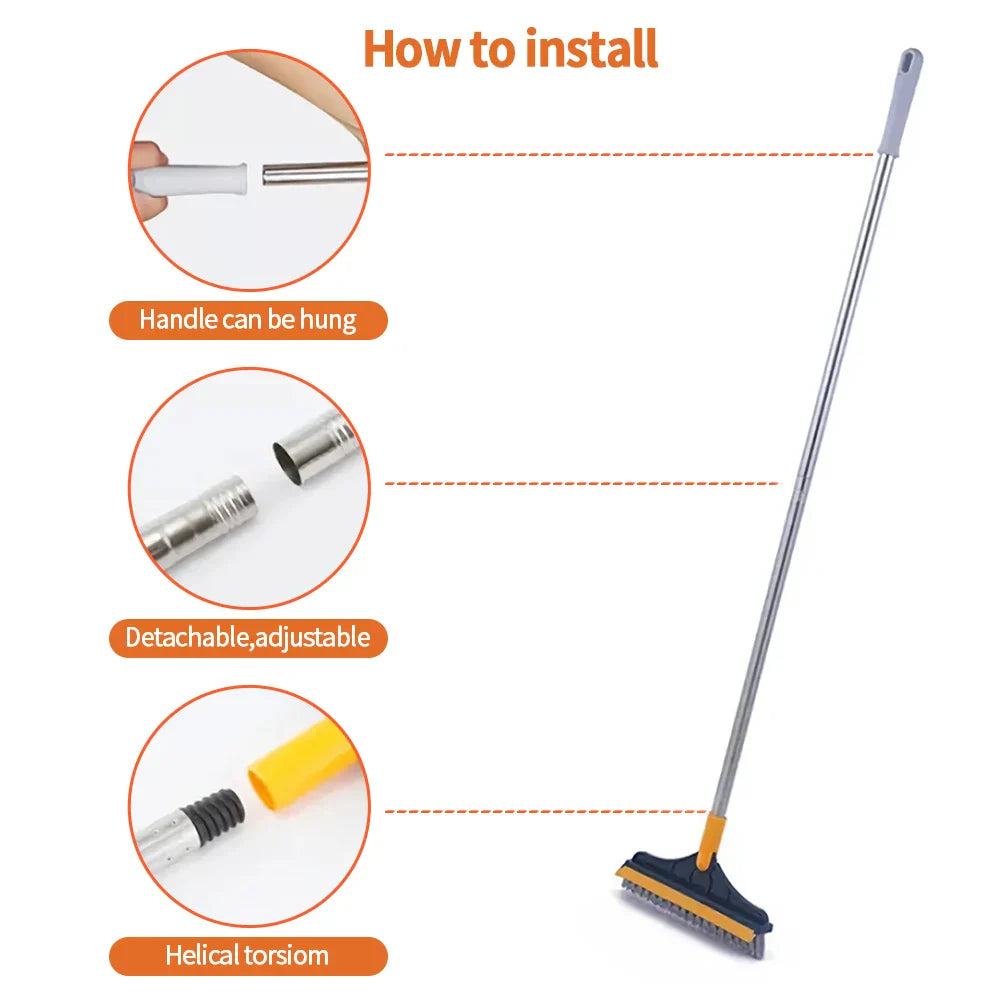 How to install

Handle can be hung

Detachable,adjustable

Helical torsiom