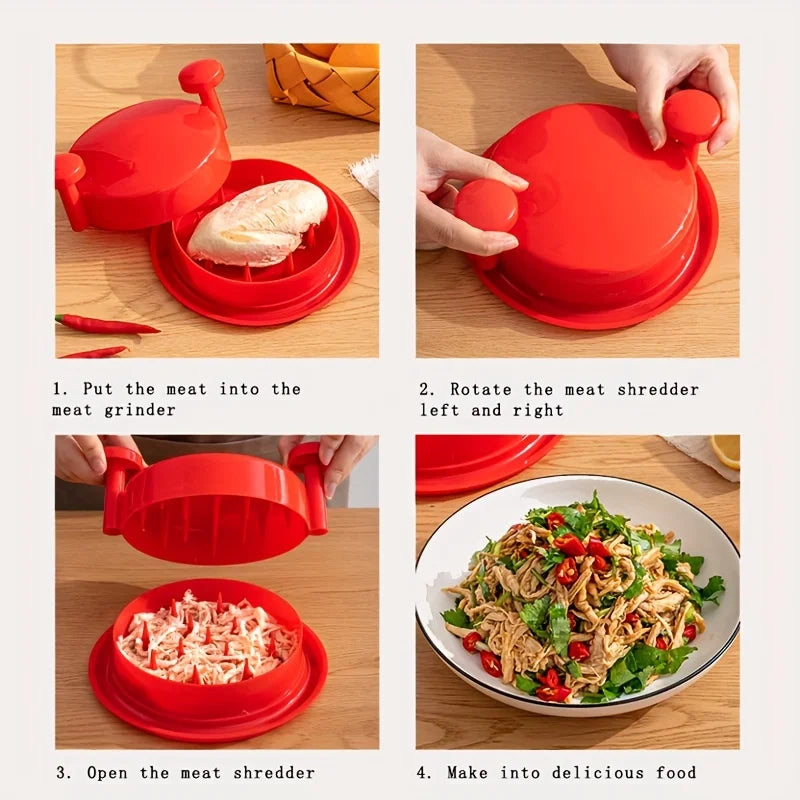 1. Put the meat into the meat grinder

2. Rotate the meat shredder left and right

3. Open the meat shredder

4. Make into delicious food